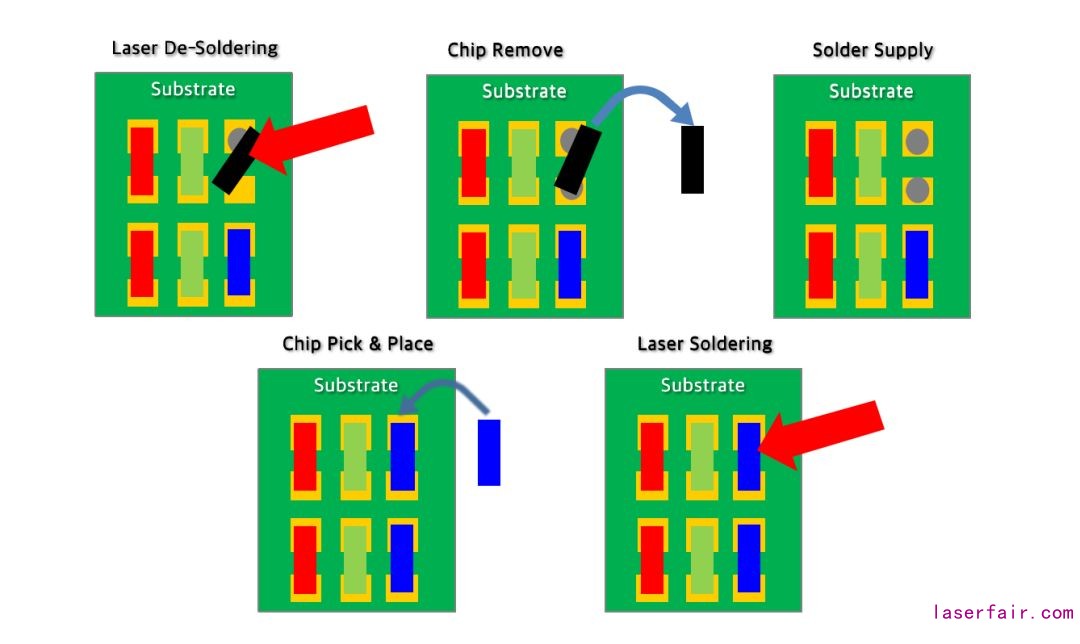 Laser De-Soldering

Substrate

Chip Remove

Substrate

Solder Supply

Substrate

Chip Pick & Place

Substrate

Laser Soldering

Substrate

laserfair.com