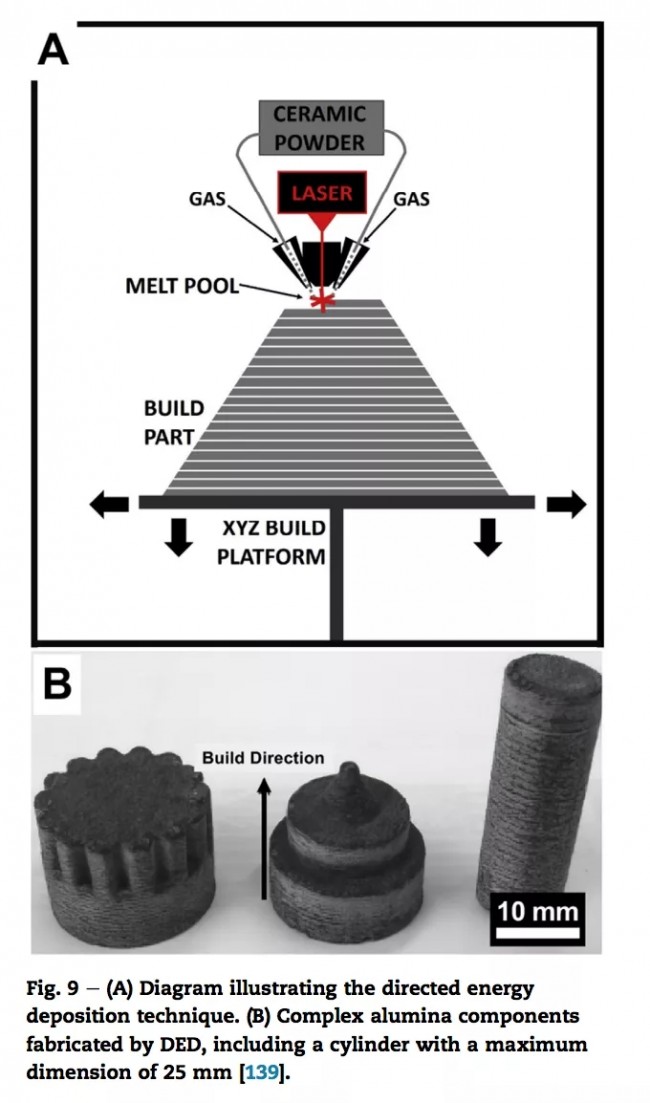 A

CERAMIC POWDER

GAS

LASER

GAS

MELT POOL

BUILD PART

XYZ BUILD PLATFORM

B

Build Direction

10 mm

Fig. 9 – (A) Diagram illustrating the directed energy deposition technique. (B) Complex alumina components fabricated by DED, including a cylinder with a maximum dimension of 25 mm [139].