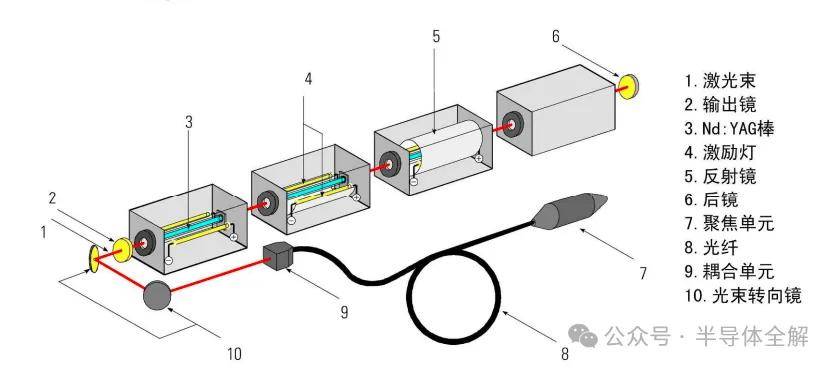 5

6

4

3

2

1

7

9

10

8

1. 激光束
2. 输出镜
3. Nd:YAG棒
4. 激励灯
5. 反射镜
6. 后镜
7. 聚焦单元
8. 光纤
9. 耦合单元
10. 光束转向镜

公众号 · 半导体全解