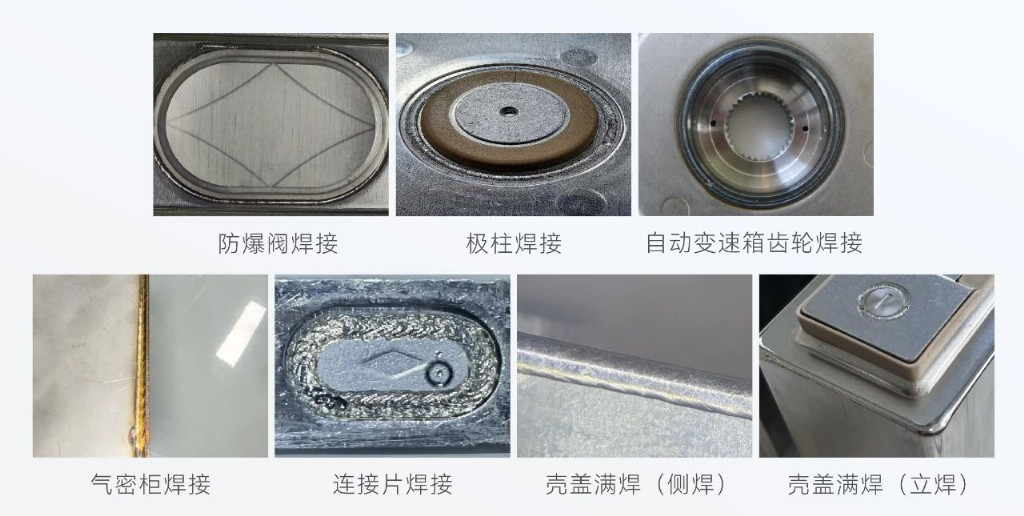 防爆阀焊接

极柱焊接

自动变速箱齿轮焊接

气密柜焊接

连接片焊接

壳盖满焊（侧焊）

壳盖满焊（立焊）